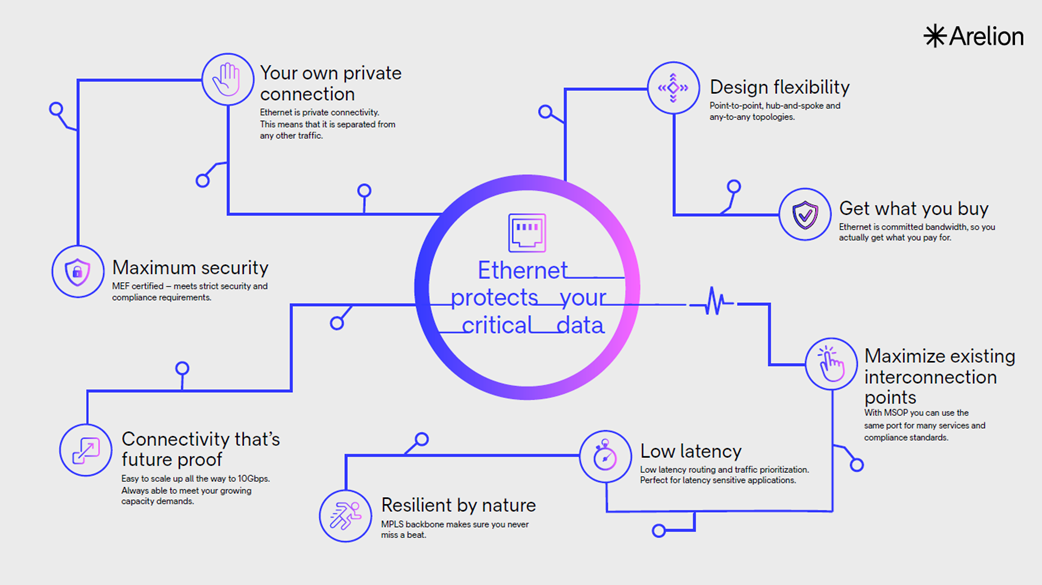 Arelion

Your own private connection
Ethernet is private connectivity. This means that it is separated from any other traffic.

Design flexibility
Point-to-point, hub-and-spoke and any-to-any topologies.

Get what you buy
Ethernet is committed bandwidth, so you actually get what you pay for.

Maximum security
MEF certified – meets strict security and compliance requirements.

Ethernet protects your critical data

Maximize existing interconnection points
With MSOP you can use the same port for many services and compliance standards.

Connectivity that's future proof
Easy to scale up all the way to 10Gbps. Always able to meet your growing capacity demands.

Low latency
Low latency routing and traffic prioritization. Perfect for latency sensitive applications.

Resilient by nature
MPLS backbone makes sure you never miss a beat.